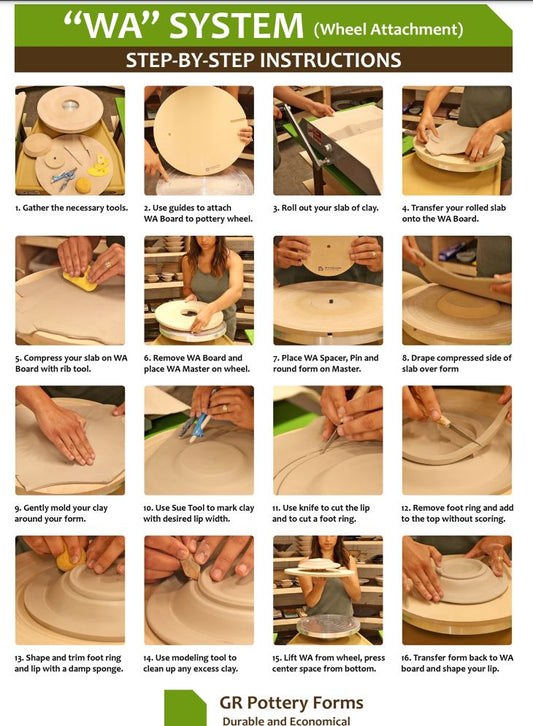 "WA" SYSTEM (Wheel Attachment)

STEP-BY-STEP INSTRUCTIONS

1. Gather the necessary tools.

2. Use guides to attach WA Board to pottery wheel.

3. Roll out your slab of clay.

4. Transfer your rolled slab onto the WA Board.

5. Compress your slab on WA Board with rib tool.

6. Remove WA Board and place WA Master on wheel.

7. Place WA Spacer, Pin and round form on Master.

8. Drape compressed side of slab over form

9. Gently mold your clay around your form.

10. Use Sue Tool to mark clay with desired lip width.

11. Use knife to cut the lip and to cut a foot ring.

12. Remove foot ring and add to the top without scoring.

13. Shape and trim foot ring and lip with a damp sponge.

14. Use modeling tool to clean up any excess clay.

15. Lift WA from wheel, press center space from bottom.

16. Transfer form back to WA board and shape your lip.

GR Pottery Forms
Durable and Economical